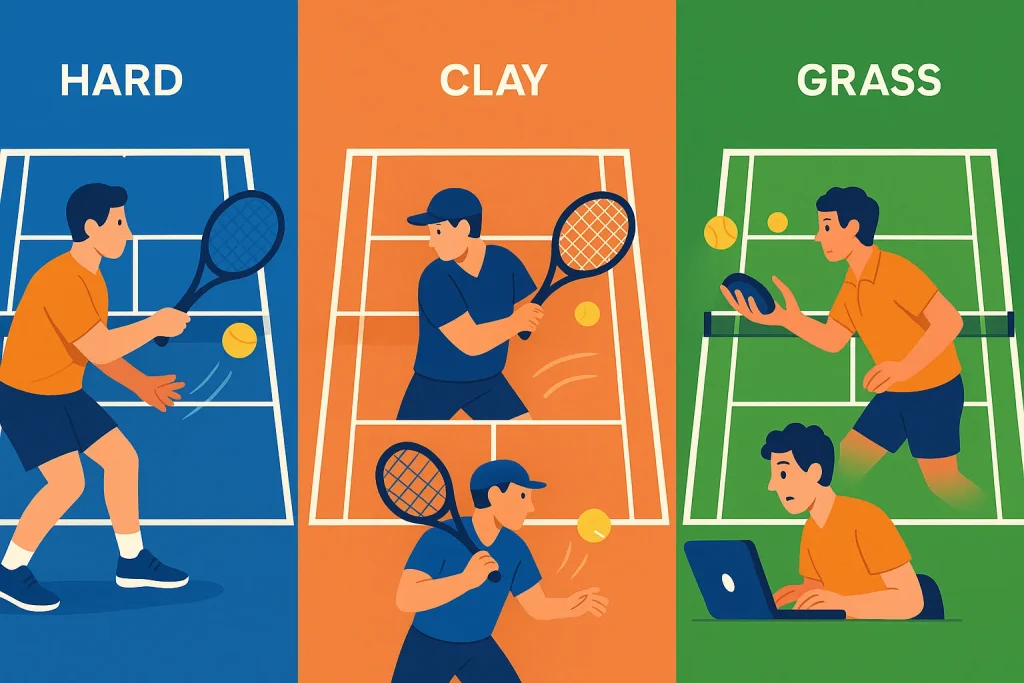 HARD

CLAY

GRASS